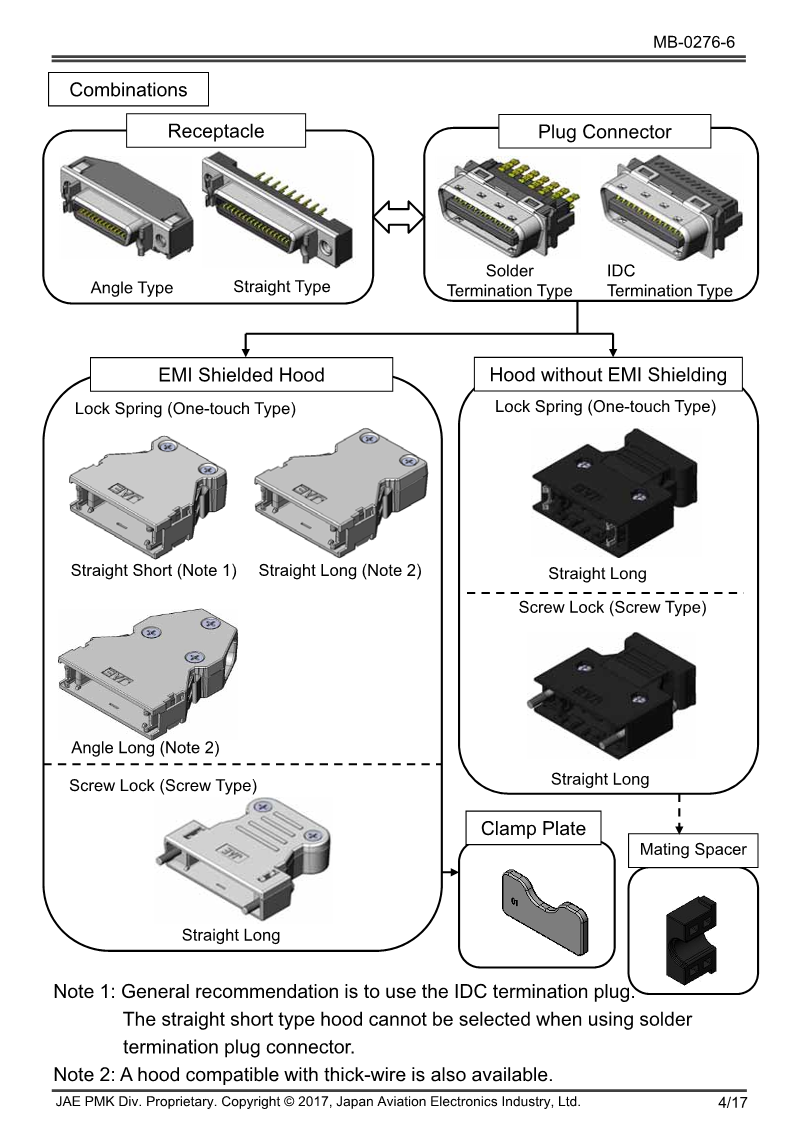 MB-0276-6

Combinations

Receptacle

Angle Type

Straight Type

Plug Connector

Solder Termination Type

IDC Termination Type

EMI Shielded Hood

Lock Spring (One-touch Type)

Straight Short (Note 1)

Straight Long (Note 2)

Angle Long (Note 2)

Screw Lock (Screw Type)

Straight Long

Hood without EMI Shielding

Lock Spring (One-touch Type)

Straight Long

Screw Lock (Screw Type)

Straight Long

Clamp Plate

Mating Spacer

Note 1: General recommendation is to use the IDC termination plug.
The straight short type hood cannot be selected when using solder termination plug connector.

Note 2: A hood compatible with thick-wire is also available.

JAE PMK Div. Proprietary. Copyright © 2017, Japan Aviation Electronics Industry, Ltd.

4/17